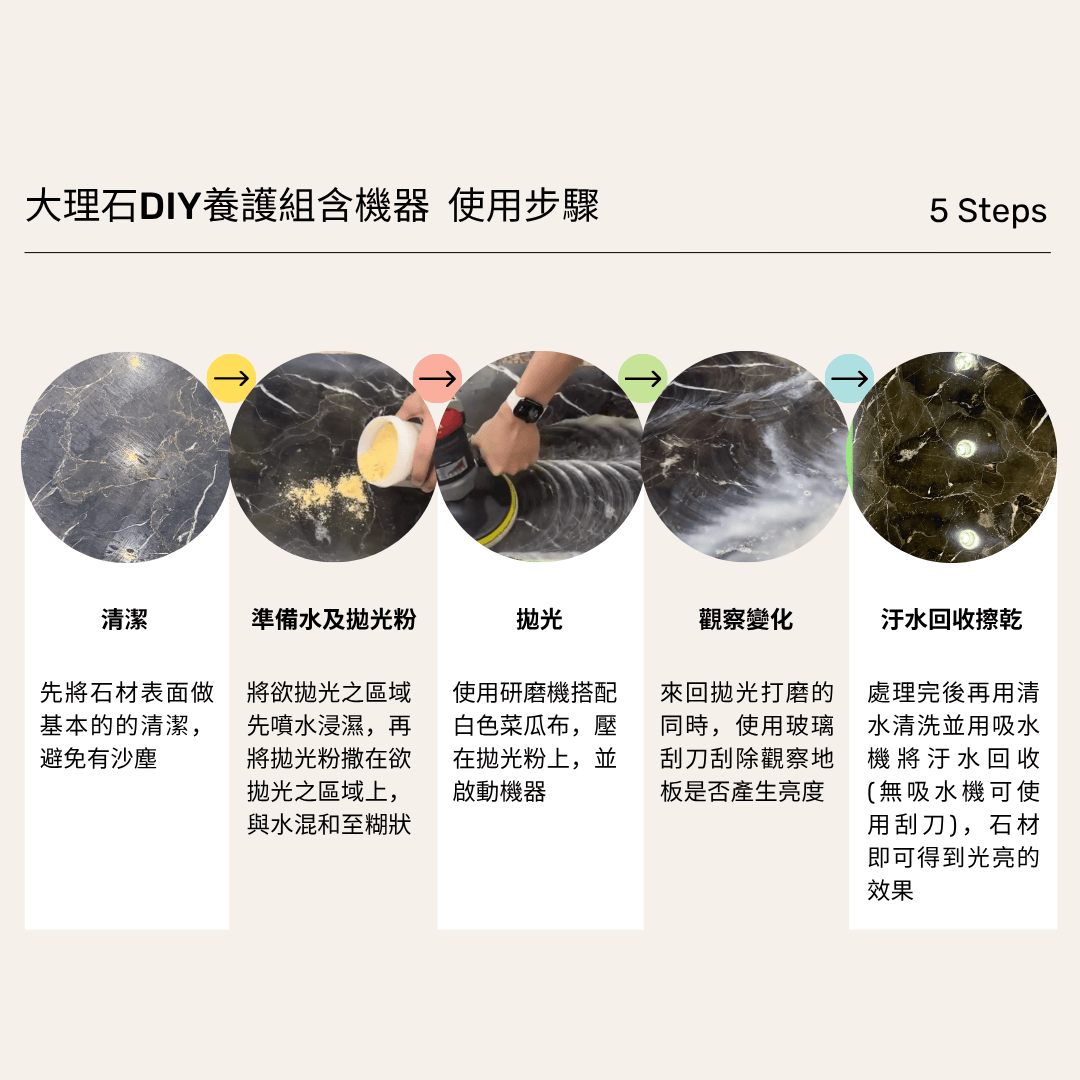 大理石DIY養護組含機器 使用步驟

5 Steps

→ → → →

清潔

先將石材表面做基本的的清潔，避免有沙塵

準備水及拋光粉

將欲拋光之區域先噴水浸濕，再將拋光粉撒在欲拋光之區域上，與水混和至糊狀

拋光

使用研磨機搭配白色菜瓜布，壓在拋光粉上，並啟動機器

觀察變化

來回拋光打磨的同時，使用玻璃刮刀刮除觀察地板是否產生亮度

汙水回收擦乾

處理完後再用清水清洗並用吸水機將汙水回收(無吸水機可使用刮刀)，石材即可得到光亮的效果