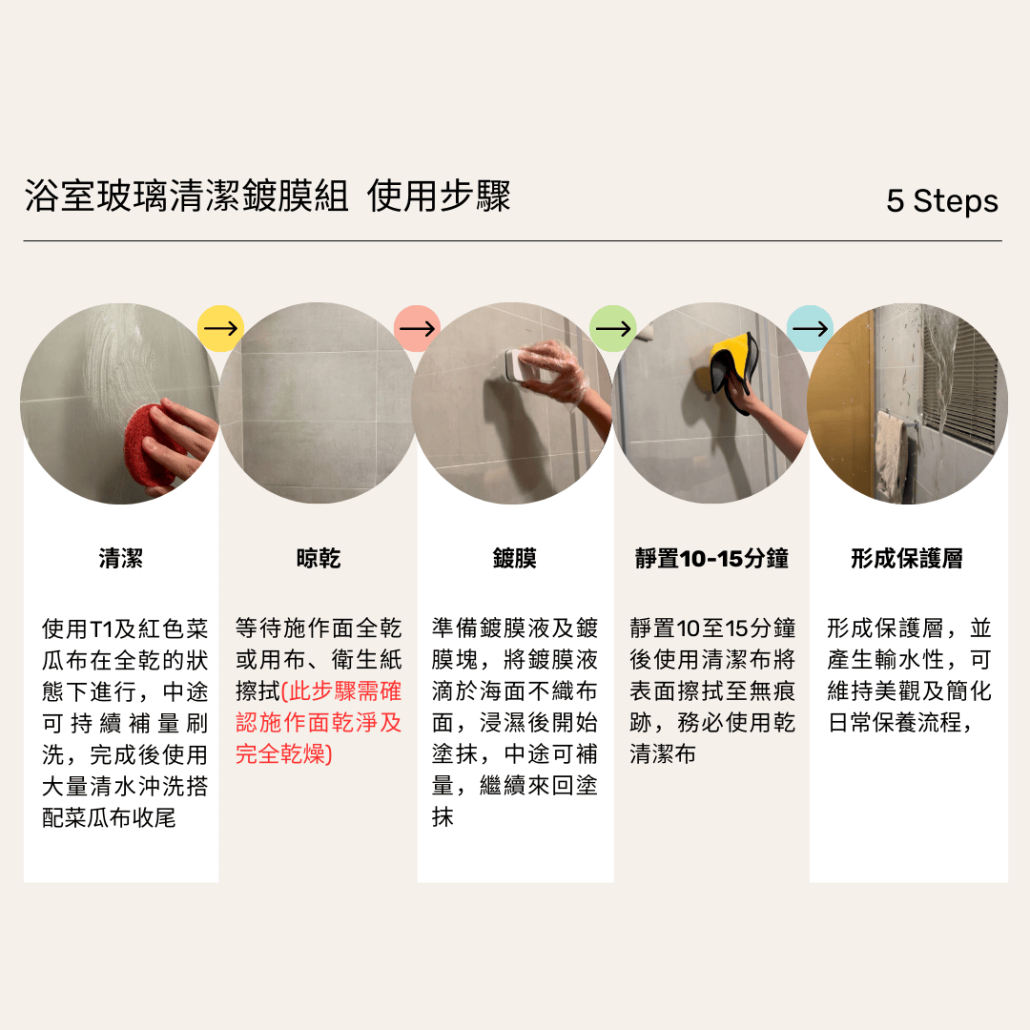 浴室玻璃清潔鍍膜組 使用步驟

5 Steps

→ → → →

清潔

使用T1及紅色菜瓜布在全乾的狀態下進行，中途可持續補量刷洗，完成後使用大量清水沖洗搭配菜瓜布收尾

晾乾

等待施作面全乾或用布、衛生紙擦拭(此步驟需確認施作面乾淨及完全乾燥)

鍍膜

準備鍍膜液及鍍膜塊，將鍍膜液滴於海面不織布面，浸濕後開始塗抹，中途可補量，繼續來回塗抹

靜置10-15分鐘

靜置10至15分鐘後使用清潔布將表面擦拭至無痕跡，務必使用乾清潔布

形成保護層

形成保護層，並產生輸水性，可維持美觀及簡化日常保養流程，